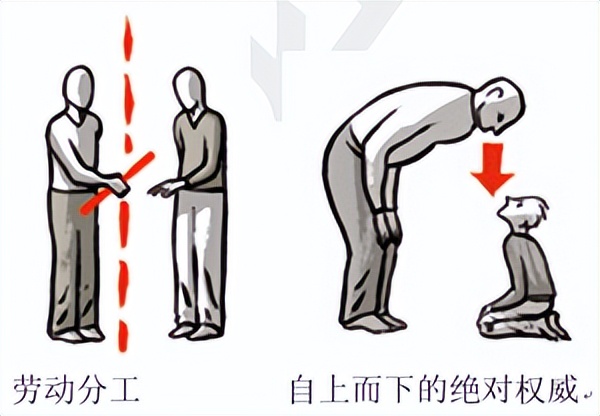 劳动分工

自上而下的绝对权威