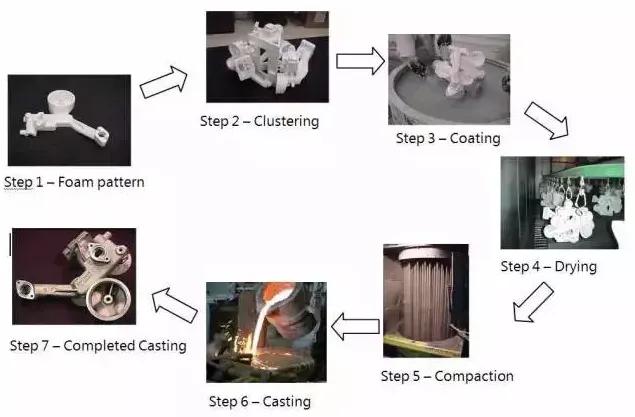 Step 1 – Foam pattern

Step 2 – Clustering

Step 3 – Coating

Step 4 – Drying

Step 5 – Compaction

Step 6 – Casting

Step 7 – Completed Casting