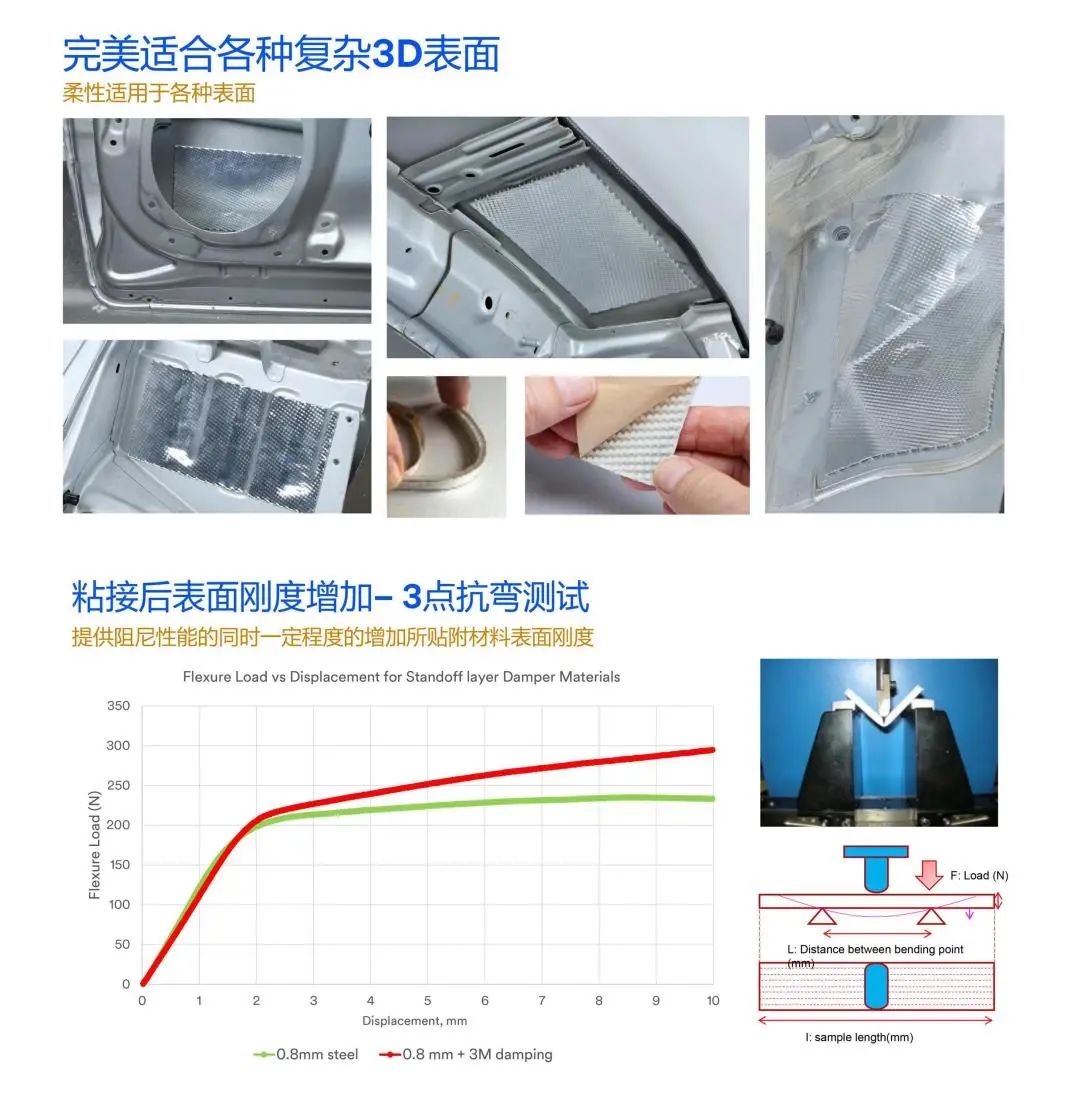 完美适合各种复杂3D表面
柔性适用于各种表面

粘接后表面刚度增加– 3点抗弯测试
提供阻尼性能的同时一定程度的增加所贴附材料表面刚度

Flexure Load vs Displacement for Standoff layer Damper Materials

Flexure Load (N)
350
300
250
200
150
100
50
0
0 1 2 3 4 5 6 7 8 9 10
Displacement, mm

0.8mm steel
0.8 mm + 3M damping

F: Load (N)
L: Distance between bending point (mm)
l: sample length(mm)