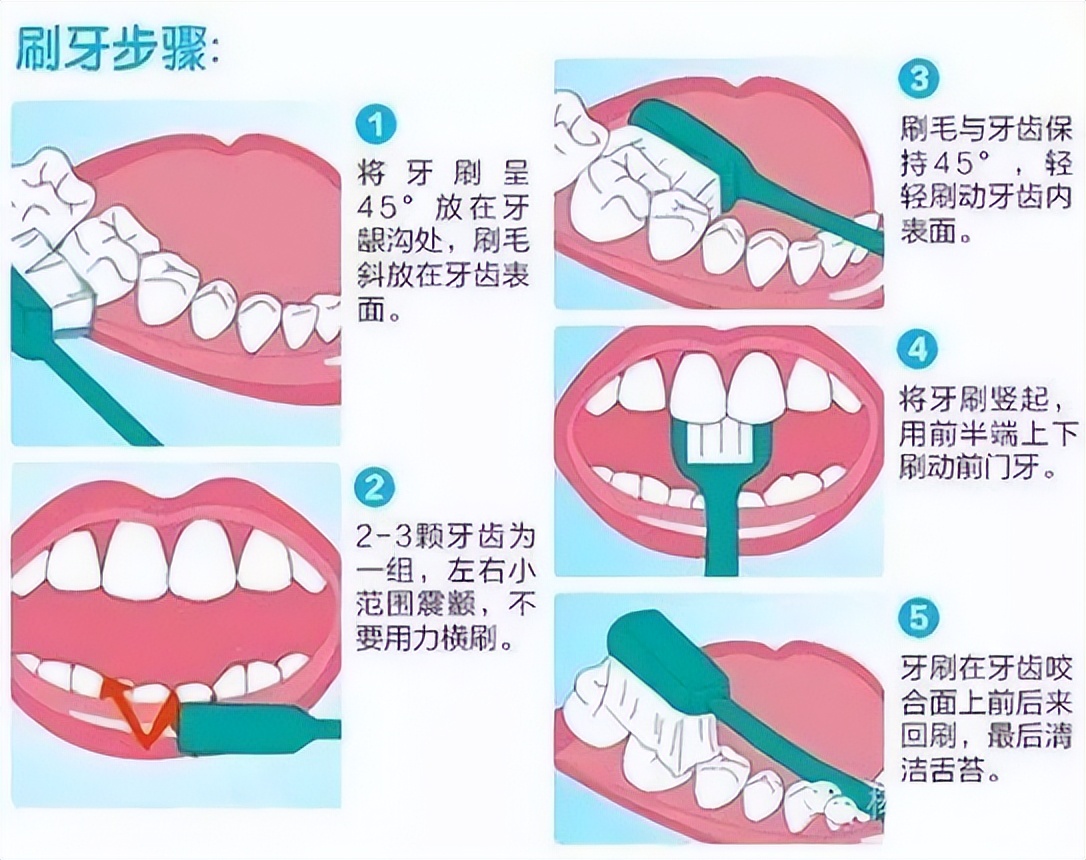 刷牙步骤:

1
将牙刷呈45°放在牙龈沟处，刷毛斜放在牙齿表面。

2
2-3颗牙齿为一组，左右小范围震颤，不要用力横刷。

3
刷毛与牙齿保持45°，轻轻刷动牙齿内表面。

4
将牙刷竖起，用前半端上下刷动前门牙。

5
牙刷在牙齿咬合面上前后来回刷，最后清洁舌苔。