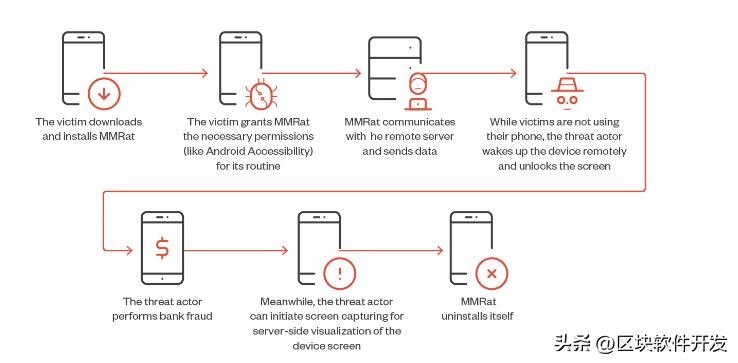 The victim downloads and installs MMRat

The victim grants MMRat the necessary permissions (like Android Accessibility) for its routine

MMRat communicates with he remote server and sends data

While victims are not using their phone, the threat actor wakes up the device remotely and unlocks the screen

$

The threat actor performs bank fraud

!

Meanwhile, the threat actor can initiate screen capturing for server-side visualization of the device screen

MMRat uninstalls itself

头条 @区块软件开发