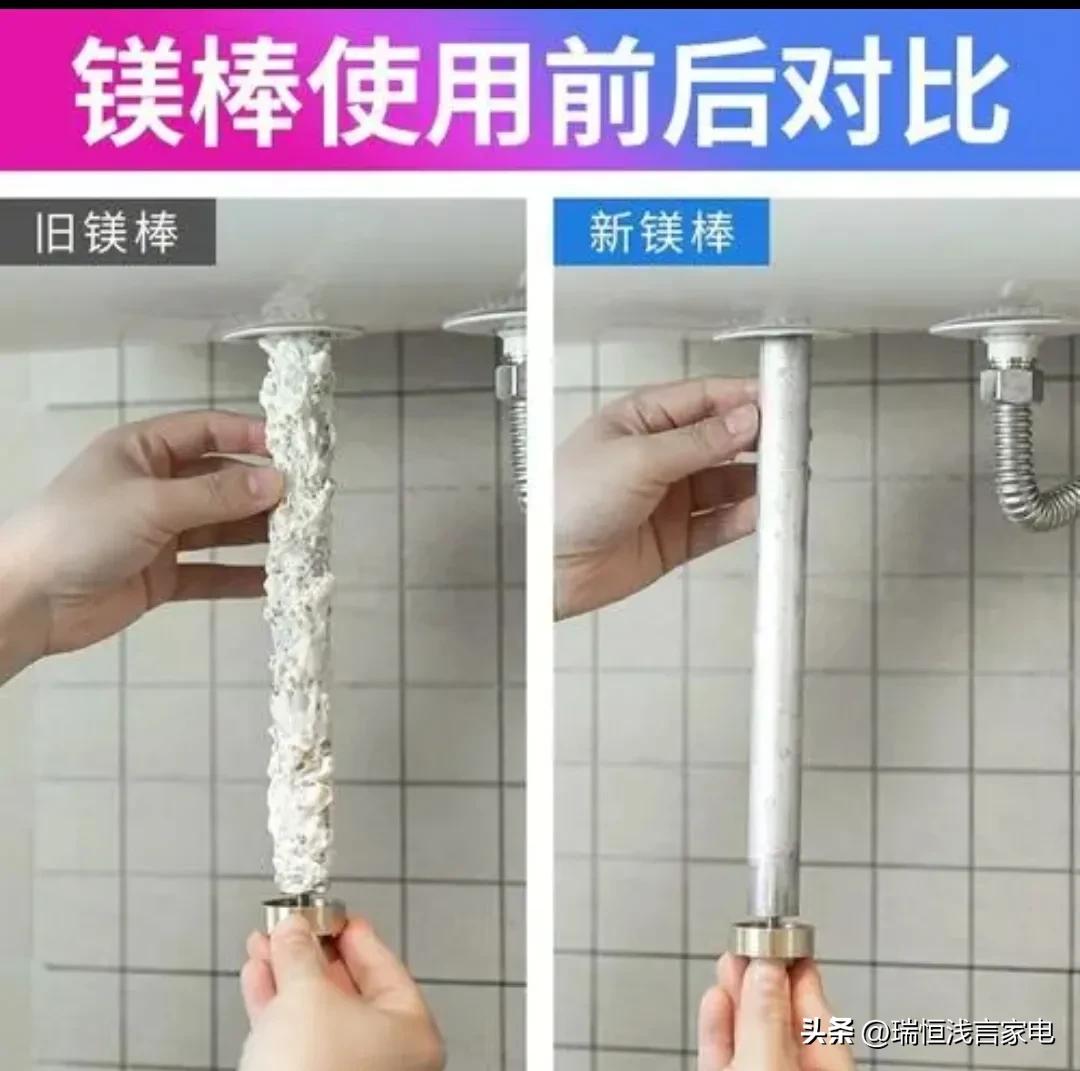 镁棒使用前后对比

旧镁棒

新镁棒

头条 @瑞恒浅言家电