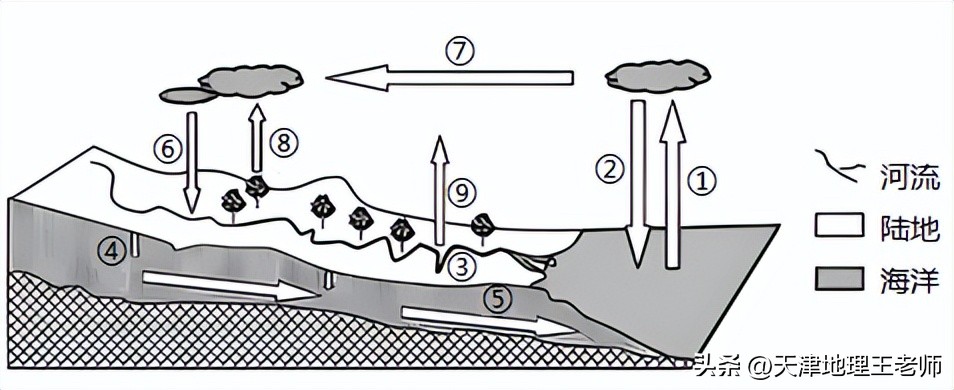 ⑦
⑥
⑧
⑨
②
①
④
③
⑤
河流
陆地
海洋
头条 @天津地理王老师