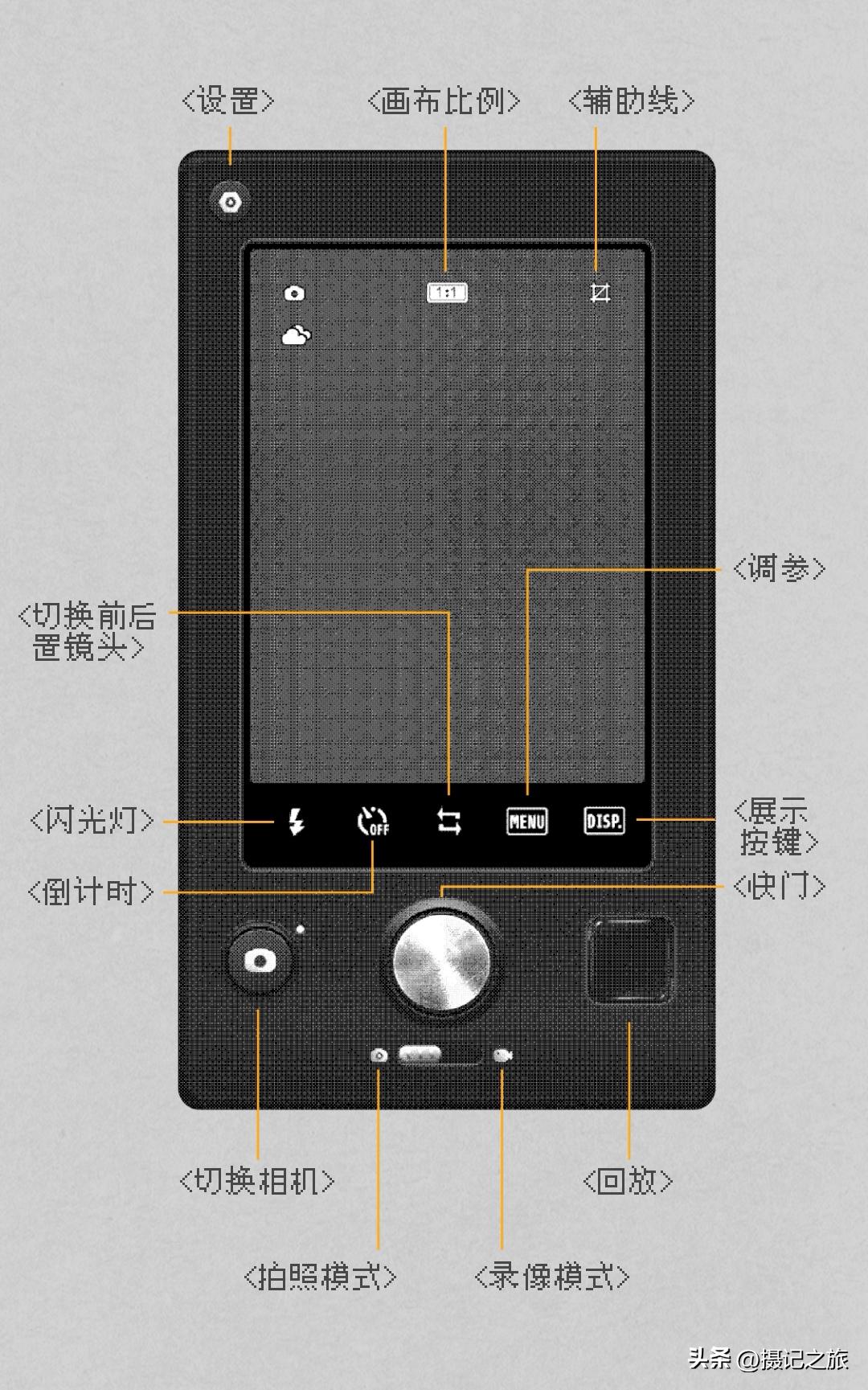 <设置> <画布比例> <辅助线>

1:1

<调参>

<切换前后置镜头>

<闪光灯>

OFF

MENU

DISP.

<展示按键>

<倒计时>

<快门>

<切换相机>

<回放>

<拍照模式>

<录像模式>

头条 @摄记之旅