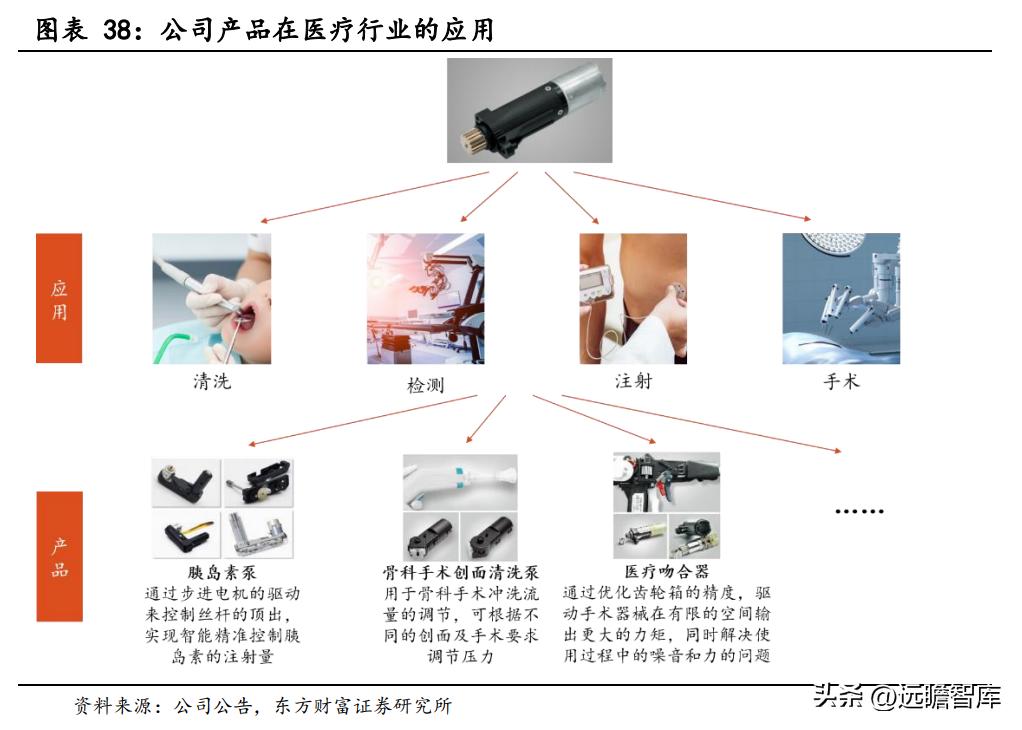 图表 38：公司产品在医疗行业的应用

应用

清洗

检测

注射

手术

产品

胰岛素泵
通过步进电机的驱动来控制丝杆的顶出，实现智能精准控制胰岛素的注射量

骨科手术创面清洗泵
用于骨科手术冲洗流量的调节，可根据不同的创面及手术要求调节压力

医疗吻合器
通过优化齿轮箱的精度，驱动手术器械在有限的空间输出更大的力矩，同时解决使用过程中的噪音和力的问题

……

资料来源：公司公告，东方财富证券研究所

头条 @远瞻智库