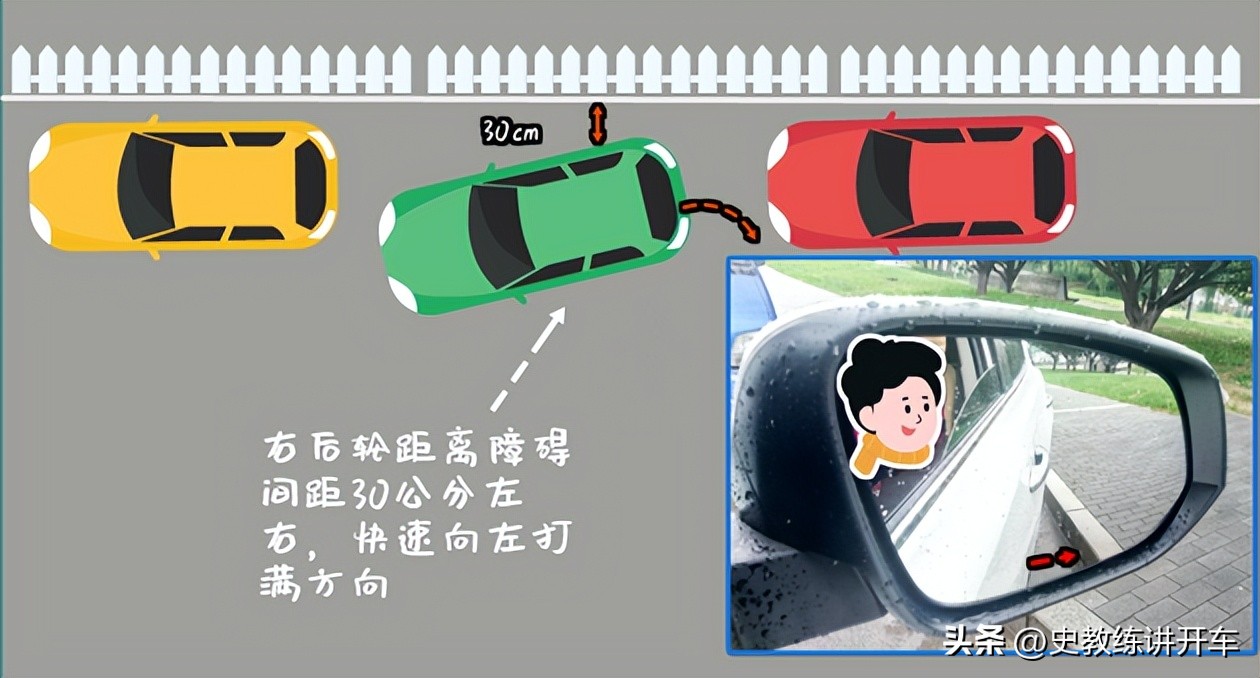 30cm

右后轮距离障碍间距30公分左右，快速向左打满方向

头条 @史教练讲开车