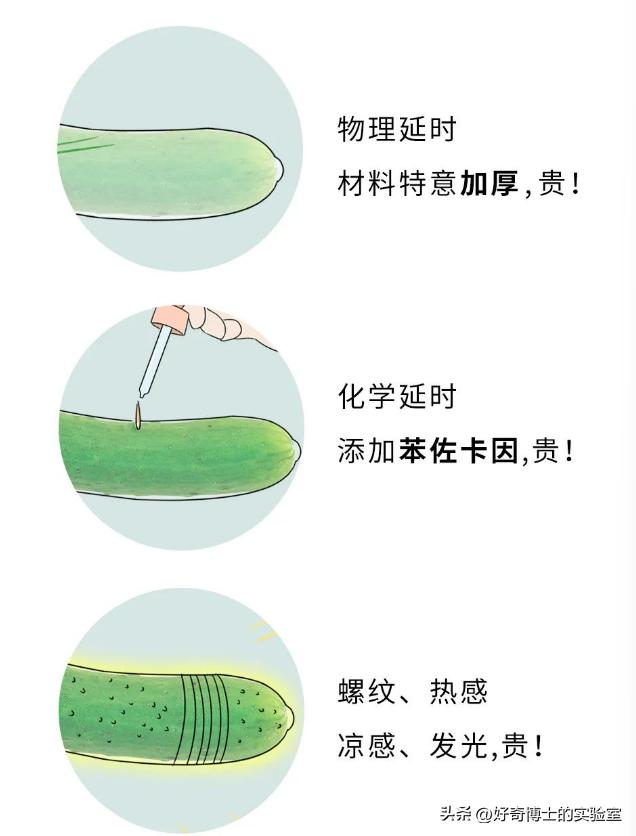 物理延时
材料特意加厚,贵!

化学延时
添加苯佐卡因,贵!

螺纹、热感
凉感、发光,贵!

头条 @好奇博士的实验室