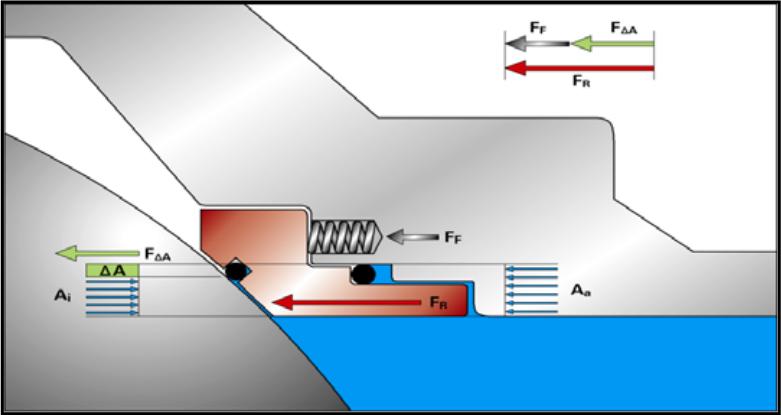 $F_F$ $F_{\Delta A}$
$F_R$
$F_F$
$F_{\Delta A}$
$\Delta A$
$A_i$
$F_R$
$A_a$