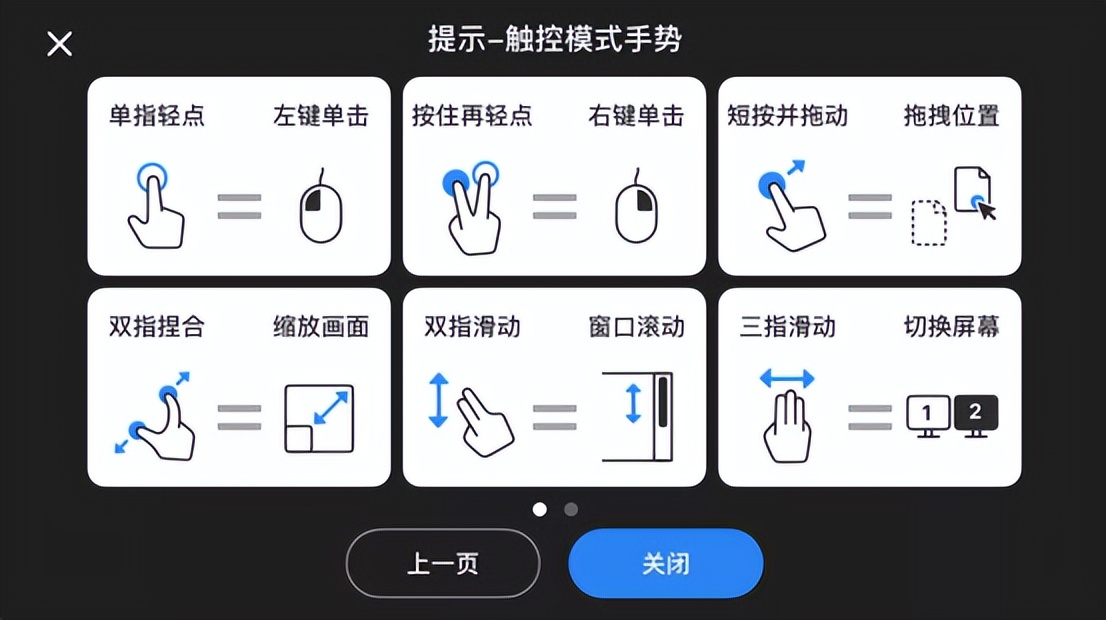 提示–触控模式手势

单指轻点 左键单击

按住再轻点 右键单击

短按并拖动 拖拽位置

双指捏合 缩放画面

双指滑动 窗口滚动

三指滑动 切换屏幕

1 2

上一页

关闭