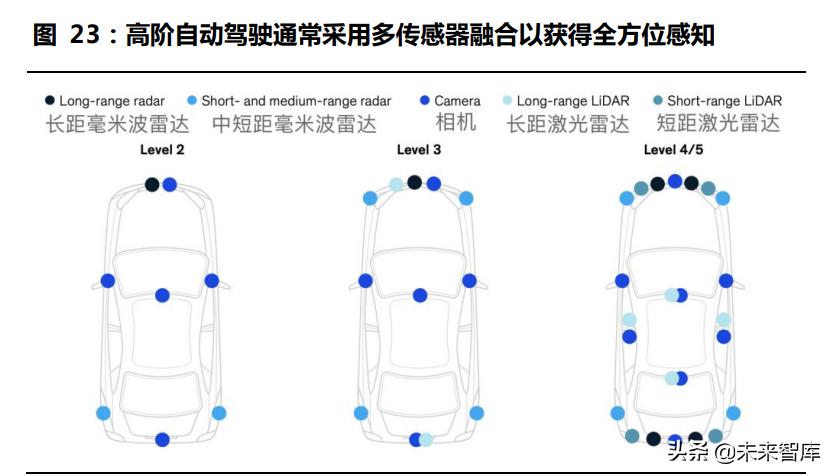 图 23：高阶自动驾驶通常采用多传感器融合以获得全方位感知

Long-range radar 长距毫米波雷达
Short- and medium-range radar 中短距毫米波雷达
Camera 相机
Long-range LiDAR 长距激光雷达
Short-range LiDAR 短距激光雷达

Level 2

Level 3

Level 4/5

头条 @未来智库