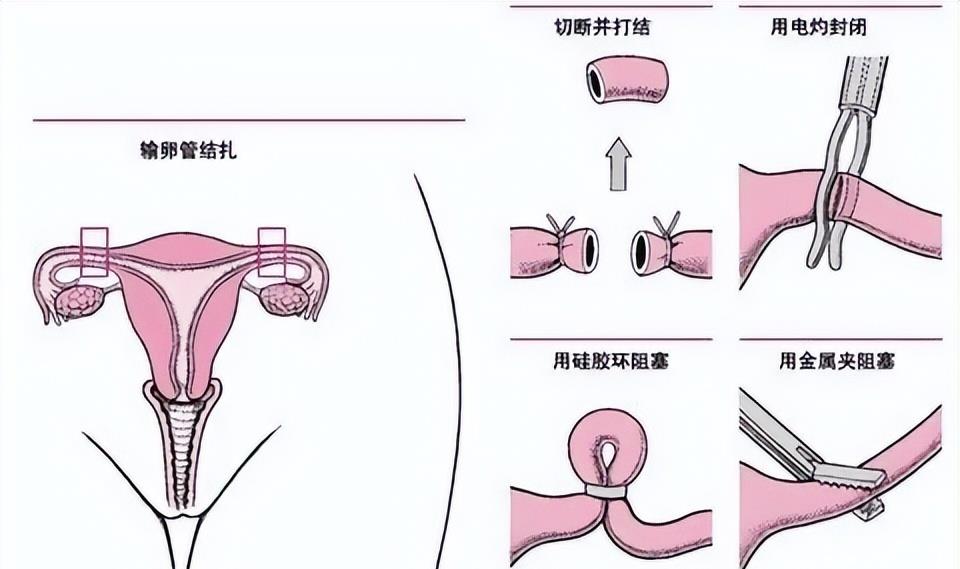 输卵管结扎

切断并打结

用电灼封闭

用硅胶环阻塞

用金属夹阻塞