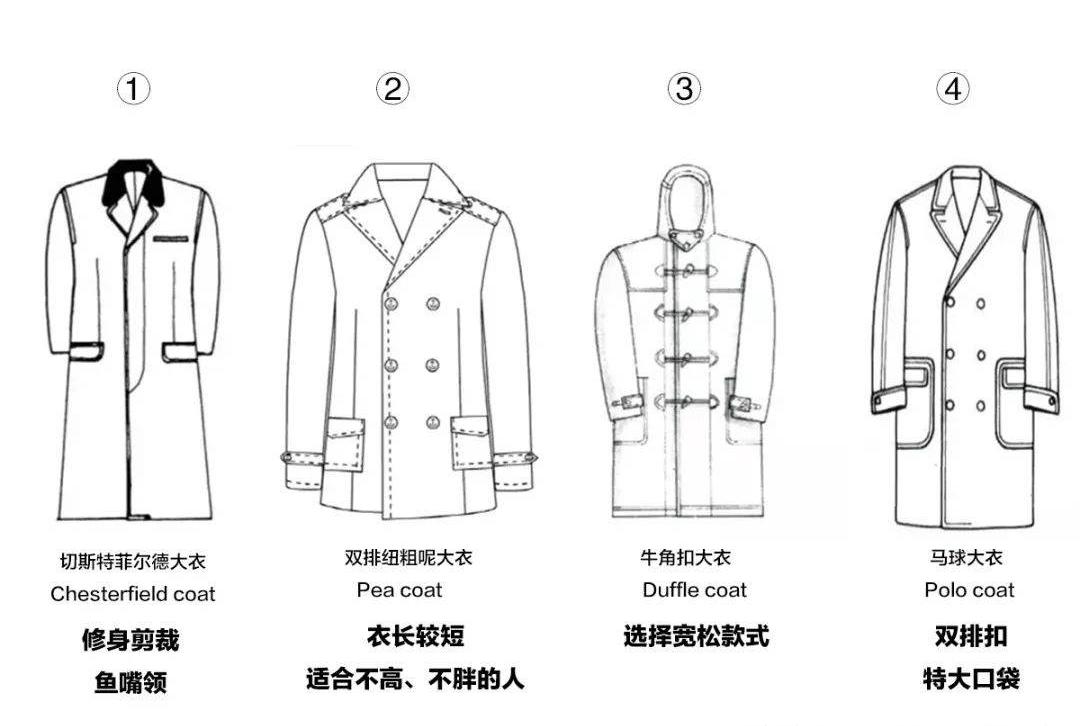 ①
切斯特菲尔德大衣
Chesterfield coat
修身剪裁
鱼嘴领

②
双排纽粗呢大衣
Pea coat
衣长较短
适合不高、不胖的人

③
牛角扣大衣
Duffle coat
选择宽松款式

④
马球大衣
Polo coat
双排扣
特大口袋