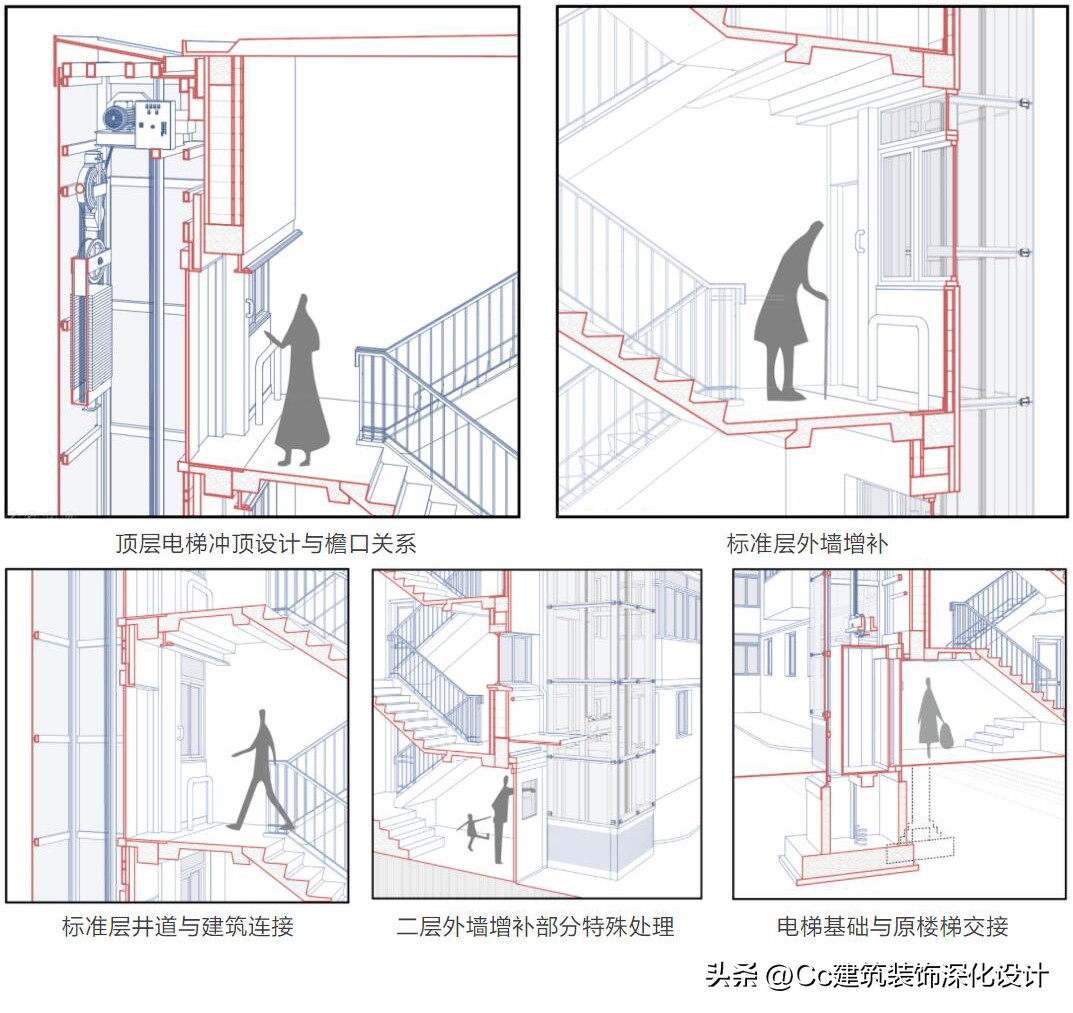 顶层电梯冲顶设计与檐口关系

标准层外墙增补

标准层井道与建筑连接

二层外墙增补部分特殊处理

电梯基础与原楼梯交接

头条 @Cc建筑装饰深化设计