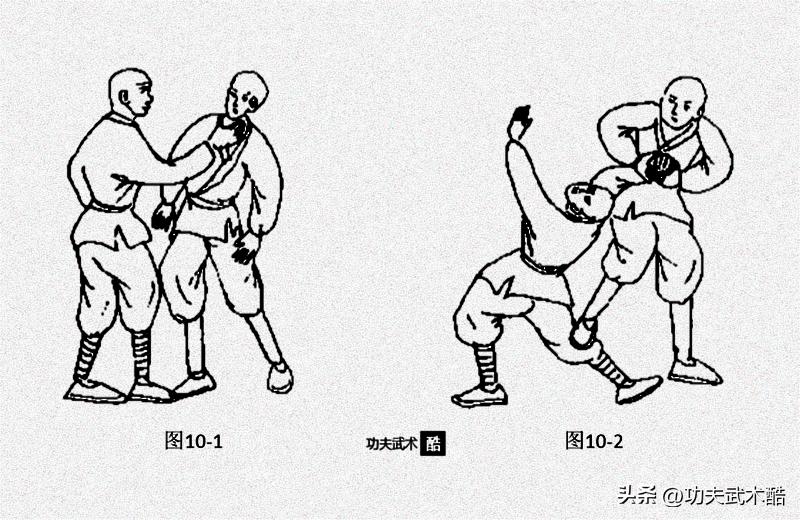 图10-1

功夫武术酷

图10-2

头条 @功夫武术酷