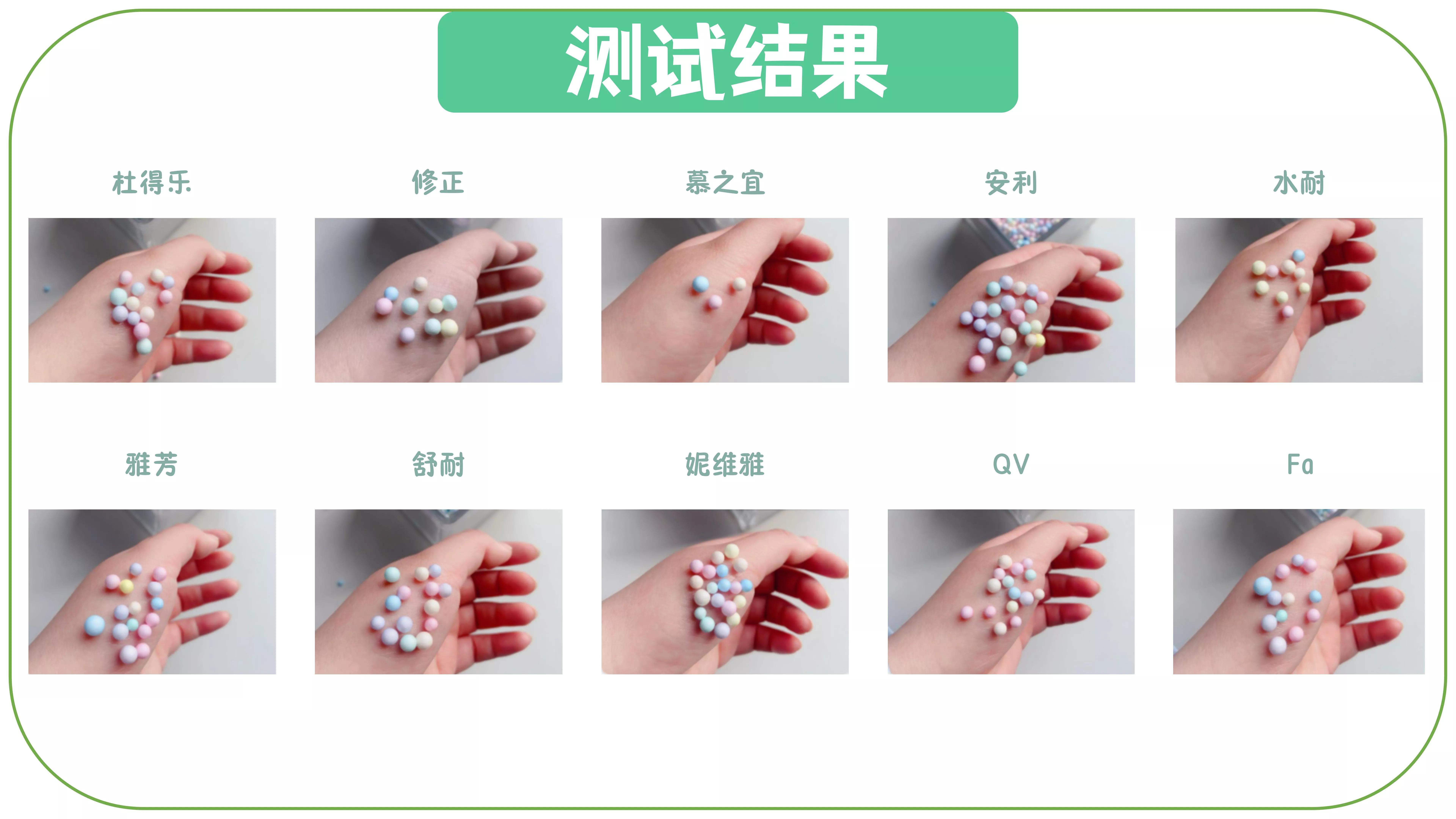 测试结果

杜得乐

修正

慕之宜

安利

水耐

雅芳

舒耐

妮维雅

QV

Fa