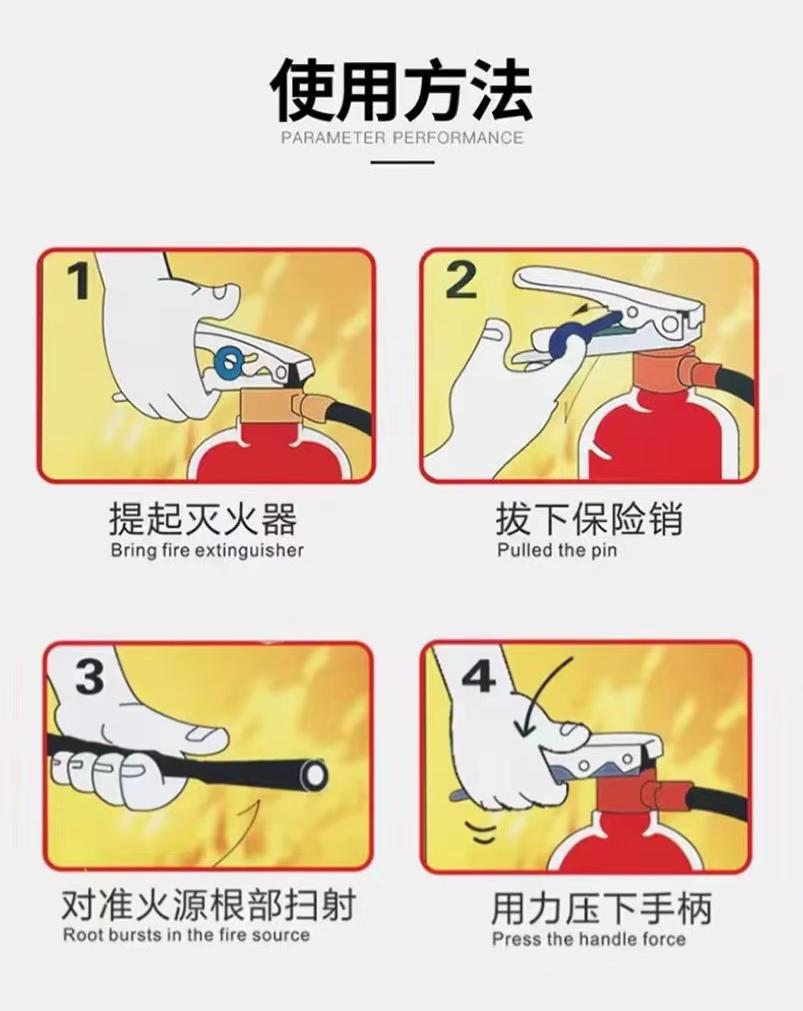 使用方法
PARAMETER PERFORMANCE

1
提起灭火器
Bring fire extinguisher

2
拔下保险销
Pulled the pin

3
对准火源根部扫射
Root bursts in the fire source

4
用力压下手柄
Press the handle force