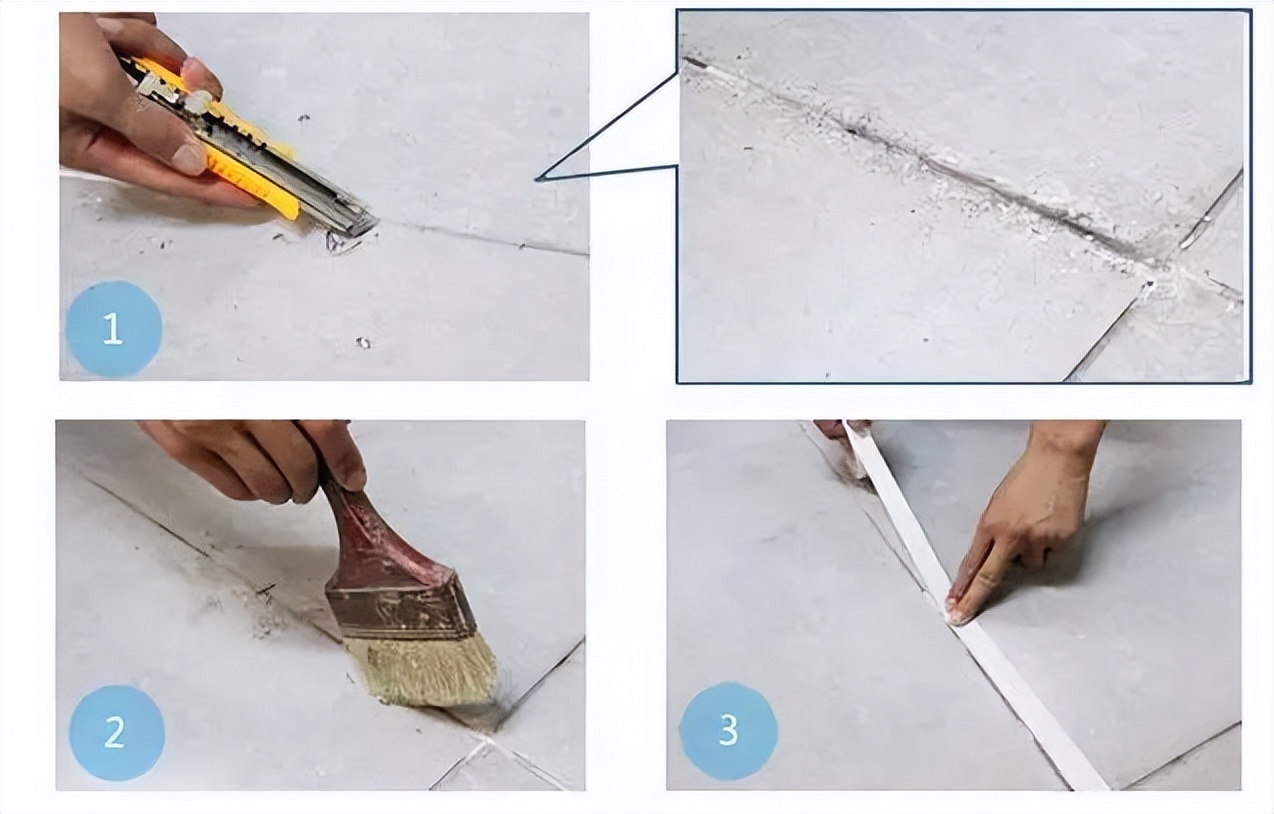 1

2

3