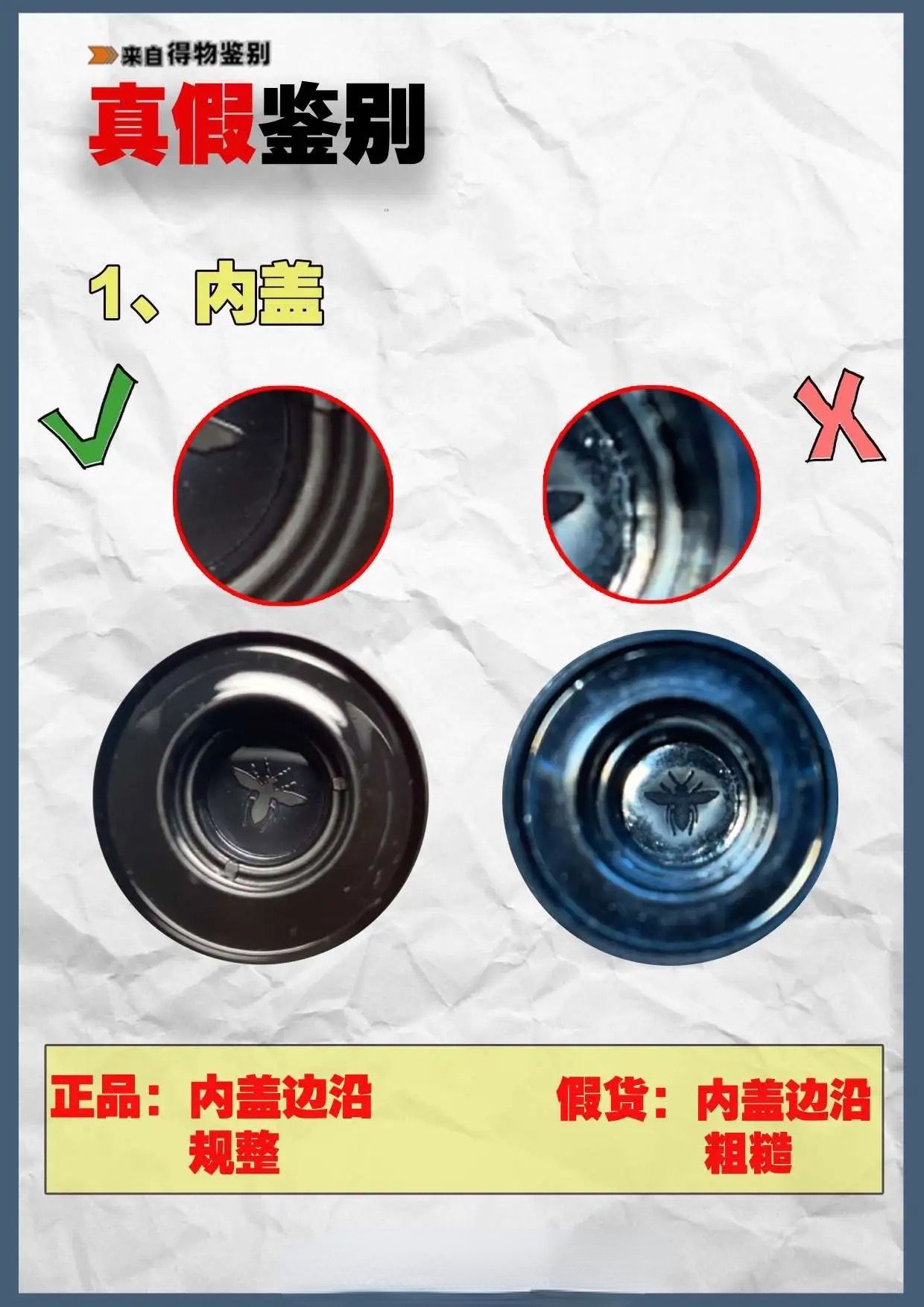 来自得物鉴别

真假鉴别

1、内盖

正品：内盖边沿规整

假货：内盖边沿粗糙