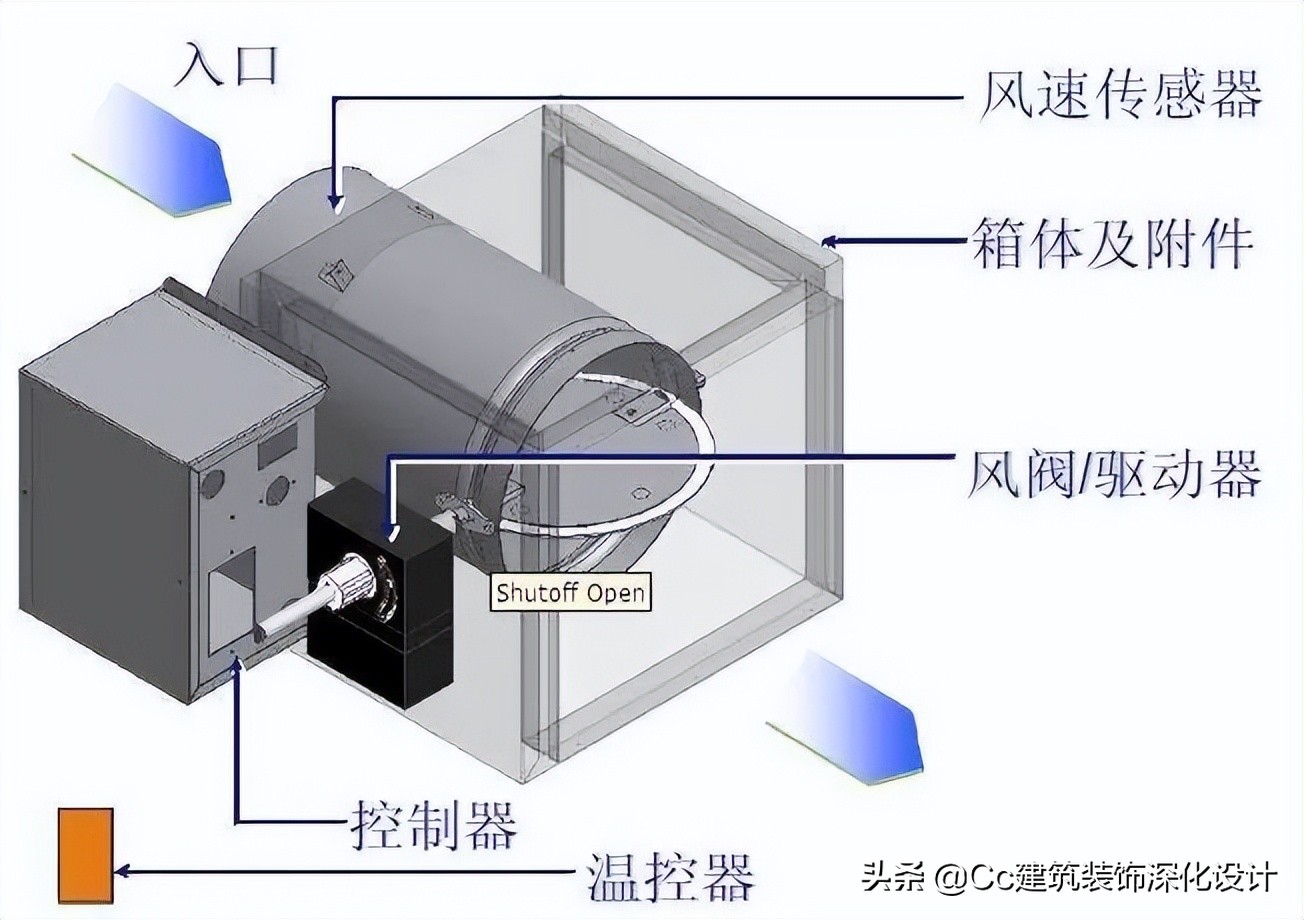 入口

风速传感器

箱体及附件

风阀/驱动器

Shutoff Open

控制器

温控器

头条 @Cc建筑装饰深化设计