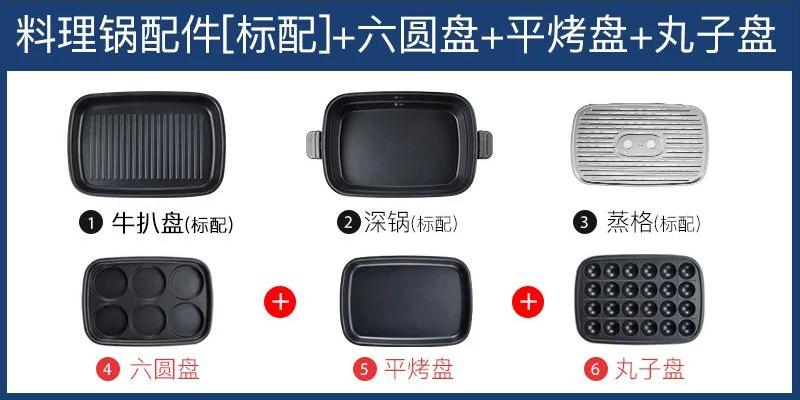 料理锅配件[标配]+六圆盘+平烤盘+丸子盘

1 牛扒盘(标配)

2 深锅(标配)

3 蒸格(标配)

4 六圆盘

+

5 平烤盘

+

6 丸子盘