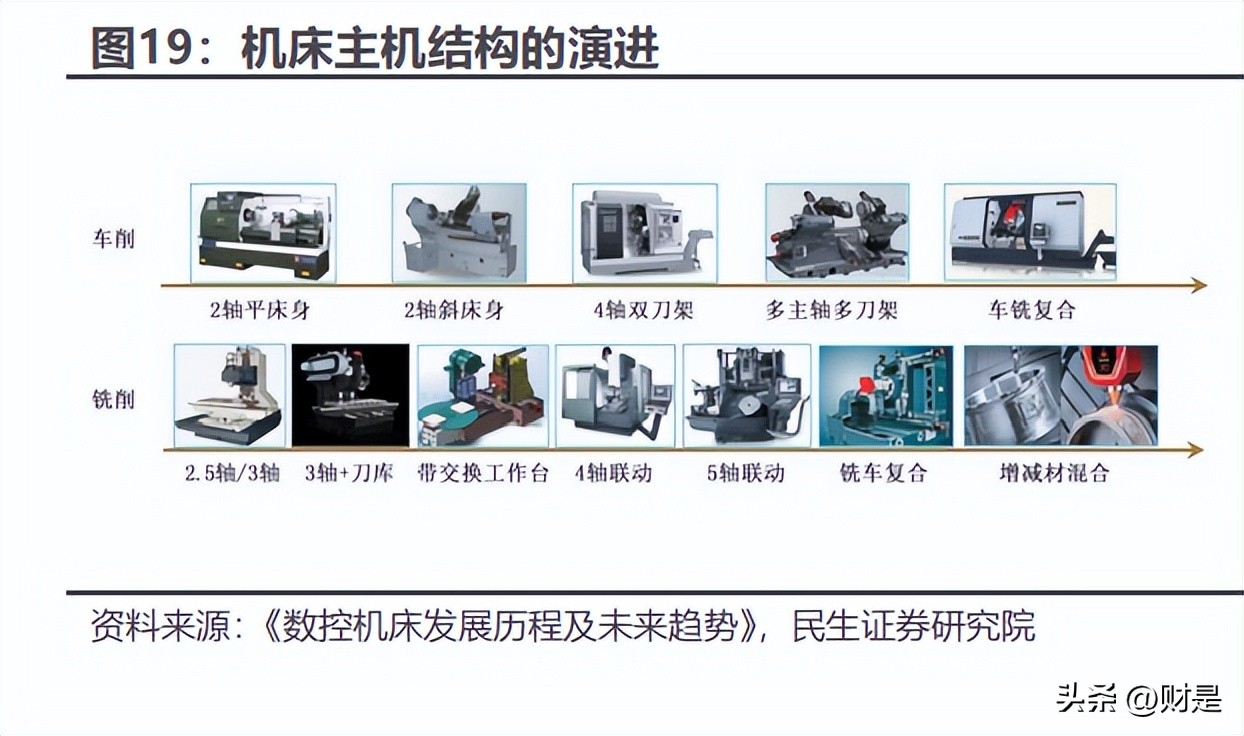 图19：机床主机结构的演进

车削

2轴平床身　2轴斜床身　4轴双刀架　多主轴多刀架　车铣复合

铣削

2.5轴/3轴　3轴+刀库　带交换工作台　4轴联动　5轴联动　铣车复合　增减材混合

资料来源：《数控机床发展历程及未来趋势》，民生证券研究院

头条 @财是