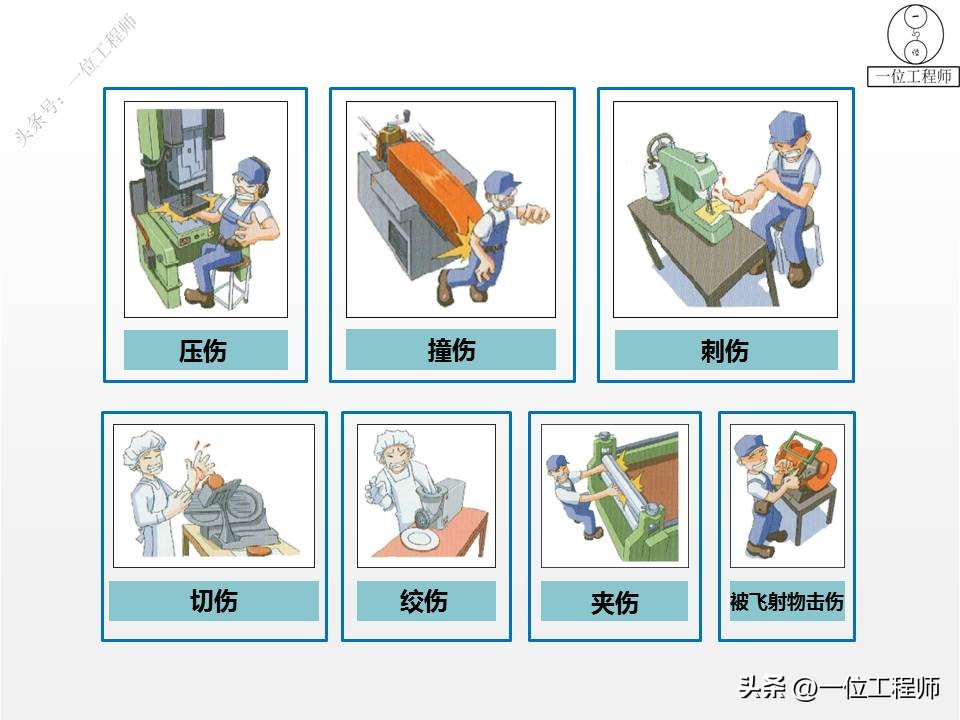 头条号：一位工程师

一位工程师

压伤

撞伤

刺伤

切伤

绞伤

夹伤

被飞射物击伤

头条 @一位工程师