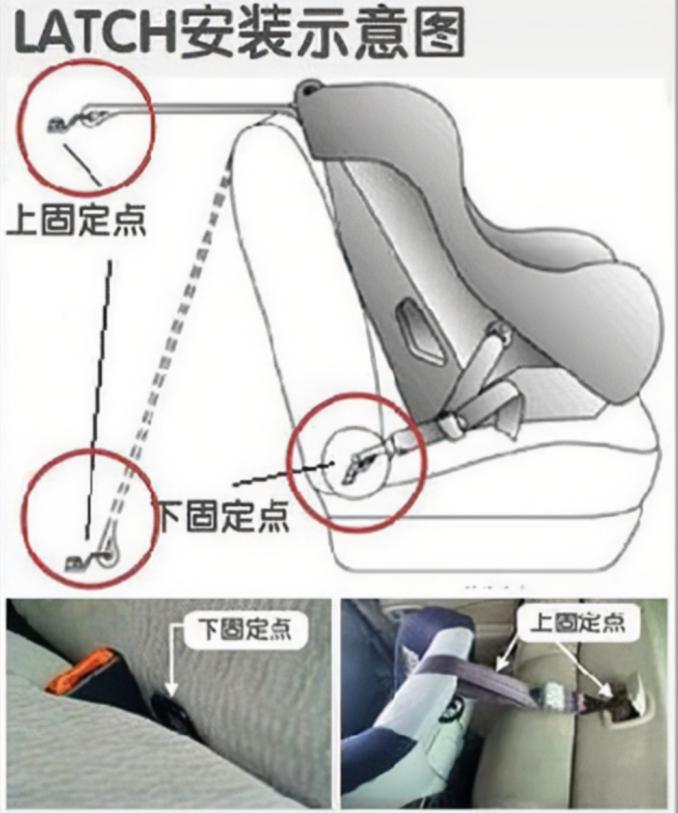 LATCH安装示意图

上固定点

下固定点

下固定点

上固定点