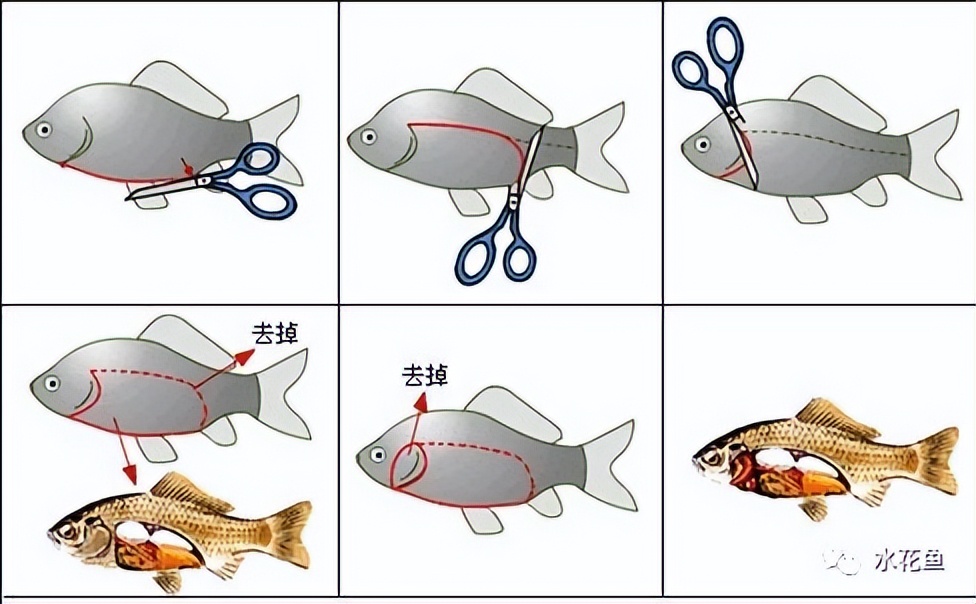 去掉

去掉

水花鱼