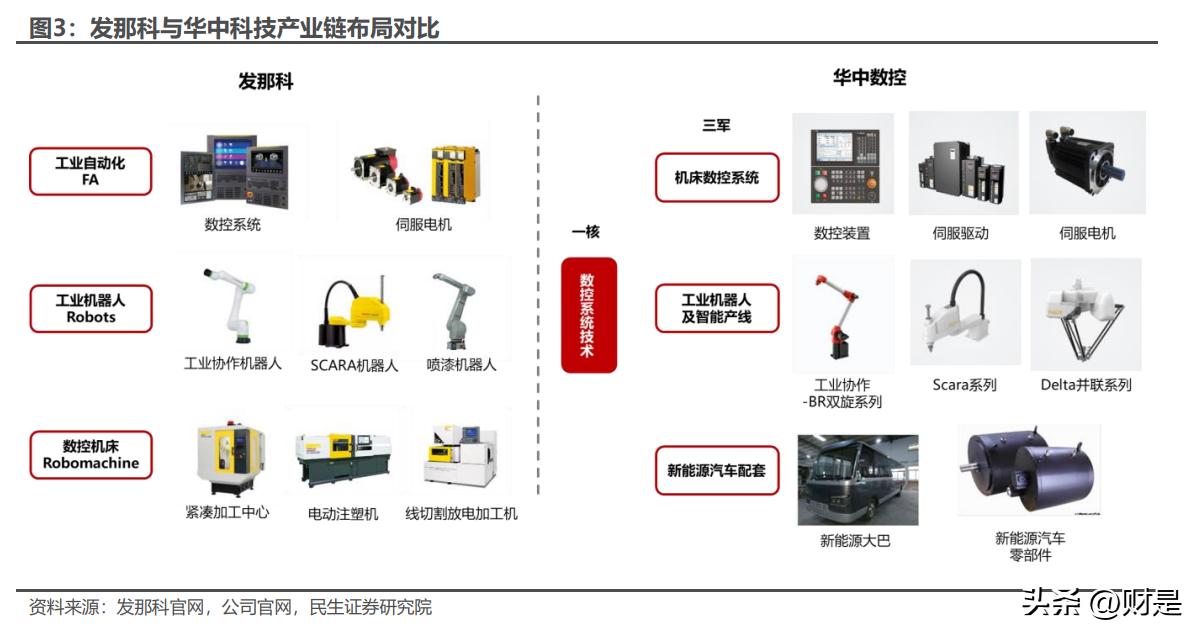 图3：发那科与华中科技产业链布局对比

发那科

工业自动化
FA

数控系统

伺服电机

工业机器人
Robots

工业协作机器人

SCARA机器人

喷漆机器人

数控机床
Robomachine

紧凑加工中心

电动注塑机

线切割放电加工机

一核

数控系统技术

华中数控

三军

机床数控系统

数控装置

伺服驱动

伺服电机

工业机器人
及智能产线

工业协作
-BR双旋系列

Scara系列

Delta并联系列

新能源汽车配套

新能源大巴

新能源汽车
零部件

资料来源：发那科官网，公司官网，民生证券研究院

头条 @财是