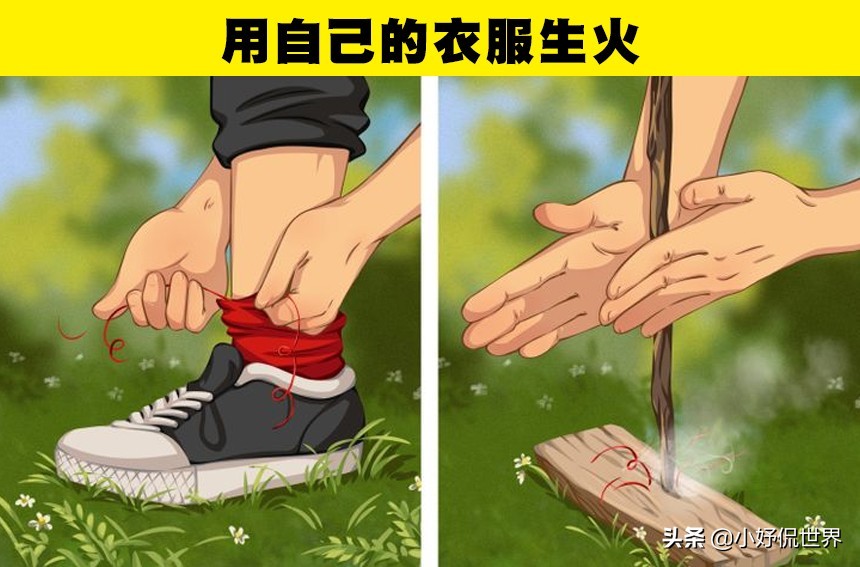 用自己的衣服生火

头条 @小妤侃世界