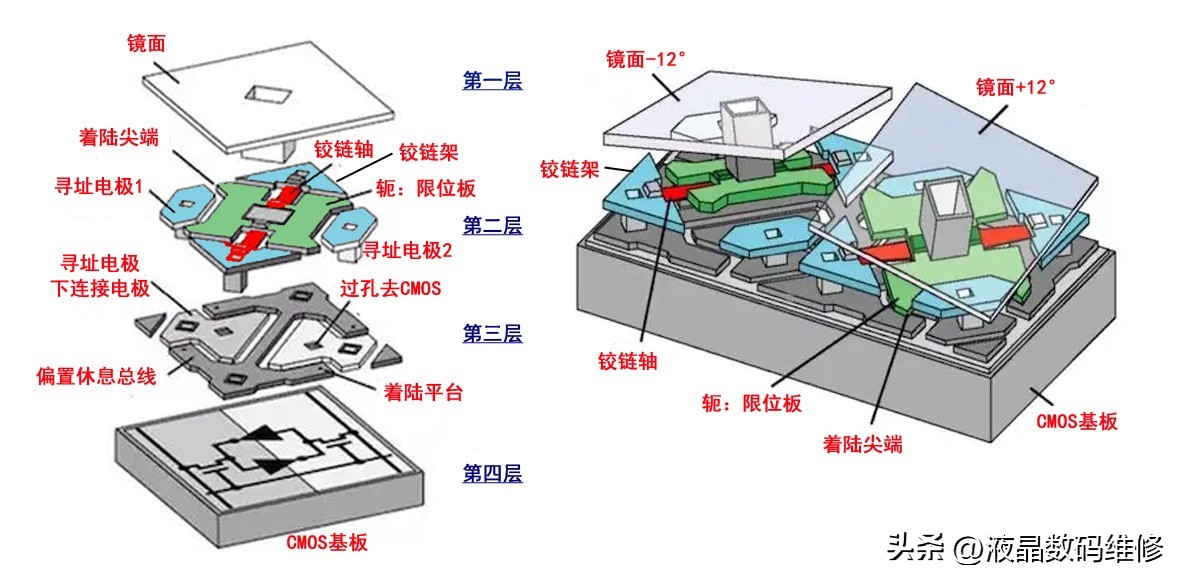 镜面

第一层

着陆尖端

铰链轴

铰链架

寻址电极1

轭：限位板

第二层

寻址电极2

寻址电极
下连接电极

过孔去CMOS

第三层

偏置休息总线

着陆平台

第四层

CMOS基板

镜面-12°

镜面+12°

铰链架

铰链轴

轭：限位板

着陆尖端

CMOS基板

头条 @液晶数码维修