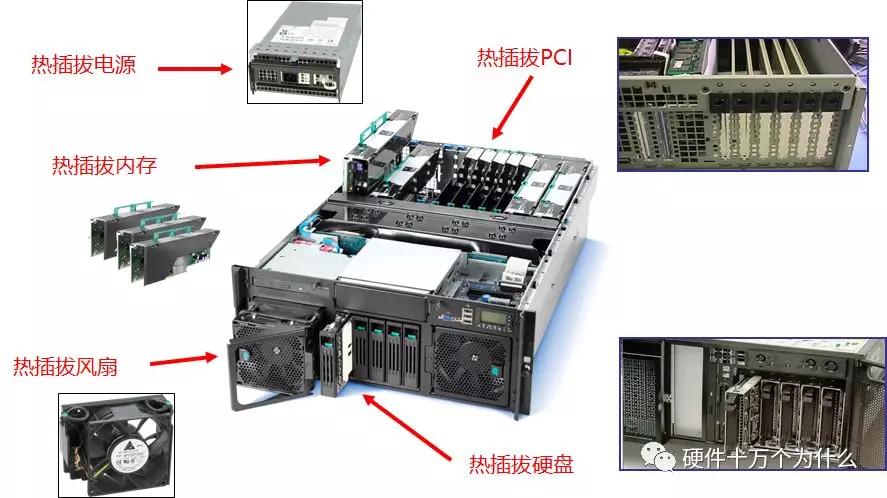 热插拔电源

热插拔PCI

热插拔内存

热插拔风扇

热插拔硬盘

硬件十万个为什么