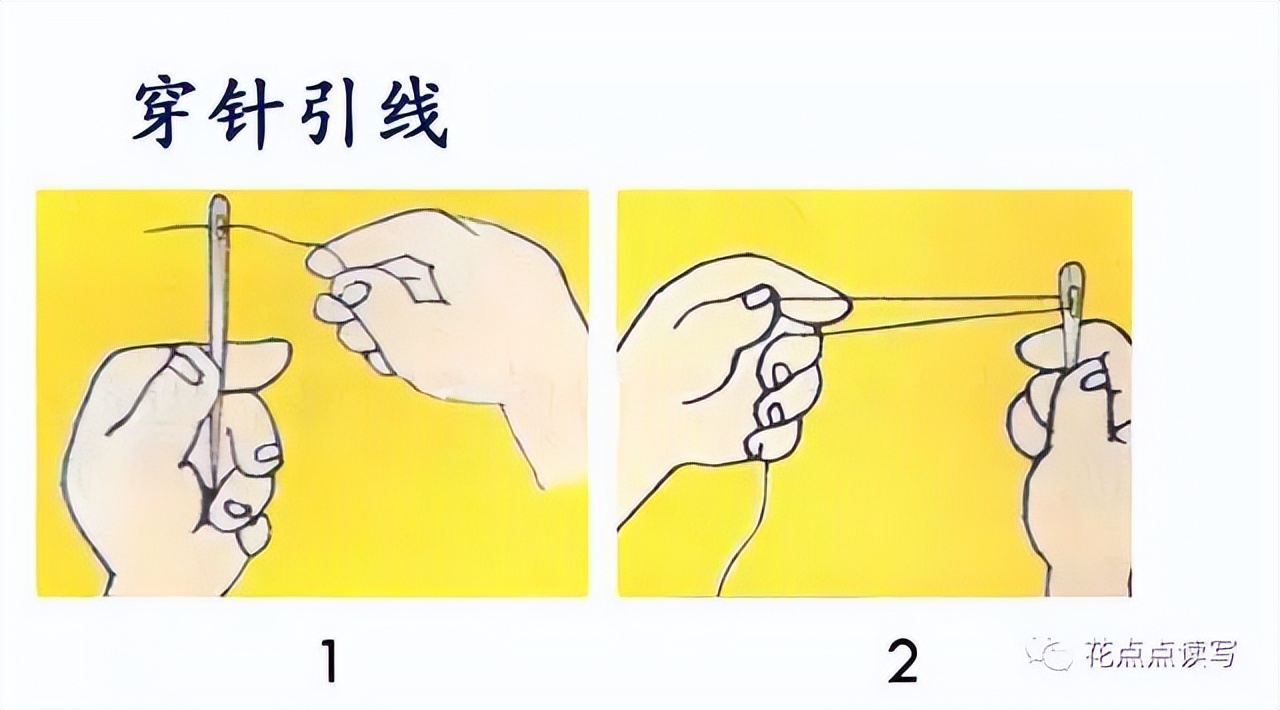 穿针引线

1

2

花点点读写