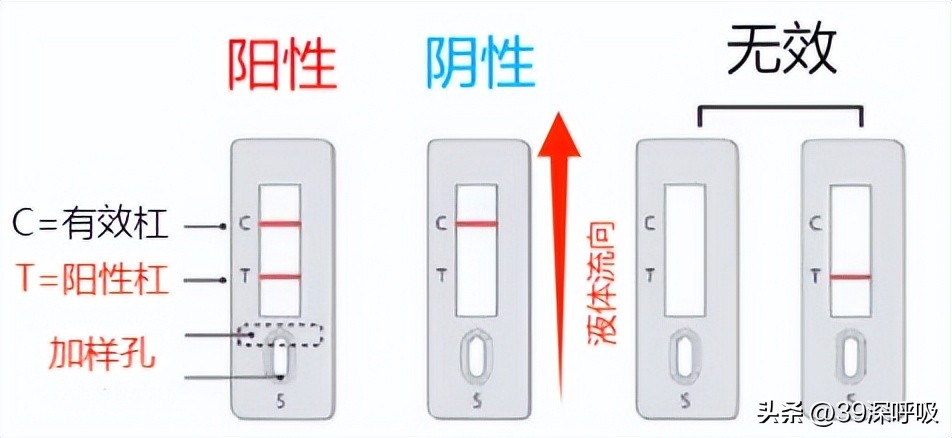 阳性

阴性

无效

C=有效杠

T=阳性杠

加样孔

C

T

S

C

T

S

液体流向

C

T

S

C

T

S

头条 @39深呼吸