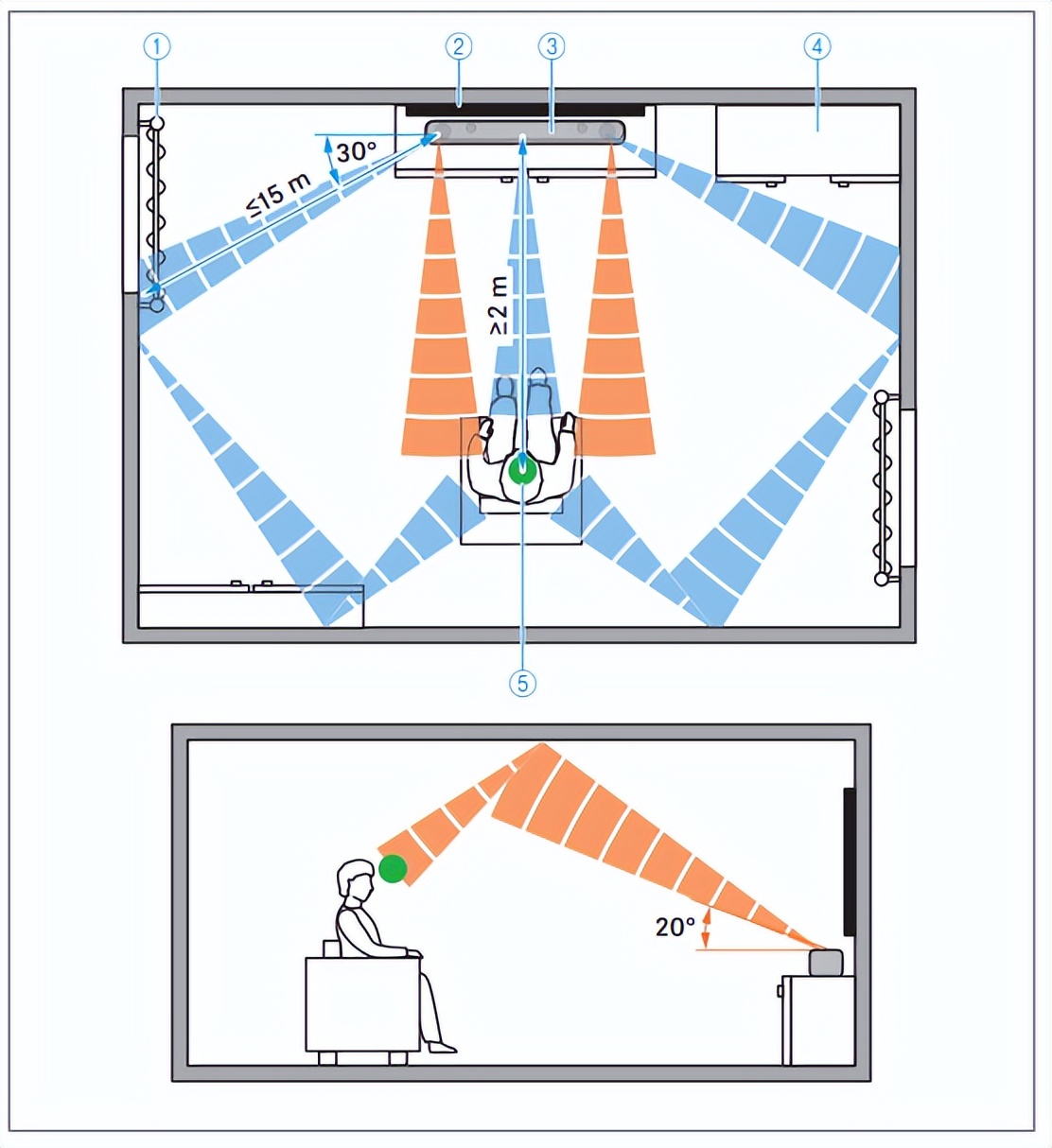 ① ② ③ ④

30°

≤15 m

≥2 m

⑤

20°